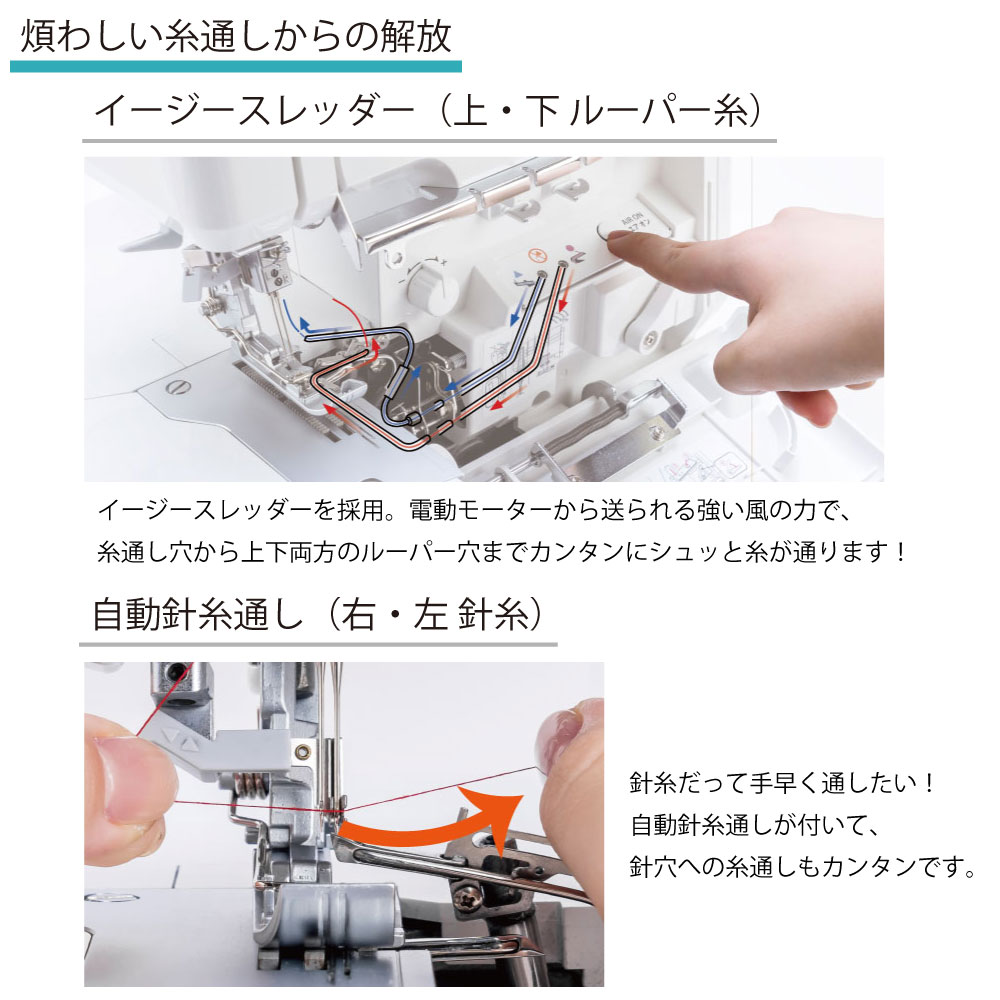 煩わしい糸通しからの解放

イージースレッダー（上・下 ルーパー糸）

AIR ON
エアオン

イージースレッダーを採用。電動モーターから送られる強い風の力で、糸通し穴から上下両方のルーパー穴までカンタンにシュッと糸が通ります！

自動針糸通し（右・左 針糸）

針糸だって手早く通したい！
自動針糸通しが付いて、
針穴への糸通しもカンタンです。