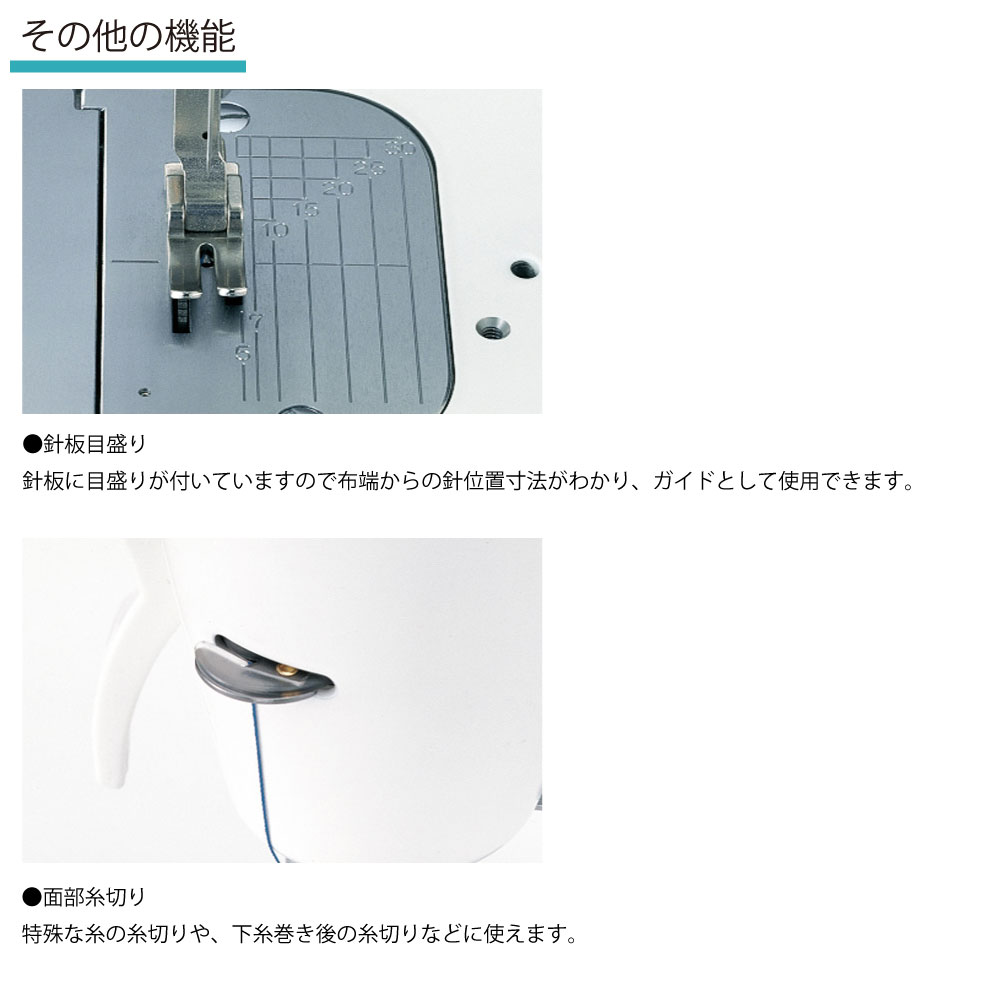 その他の機能

30
25
20
15
10
7
5

●針板目盛り
針板に目盛りが付いていますので布端からの針位置寸法がわかり、ガイドとして使用できます。

●面部糸切り
特殊な糸の糸切りや、下糸巻き後の糸切りなどに使えます。