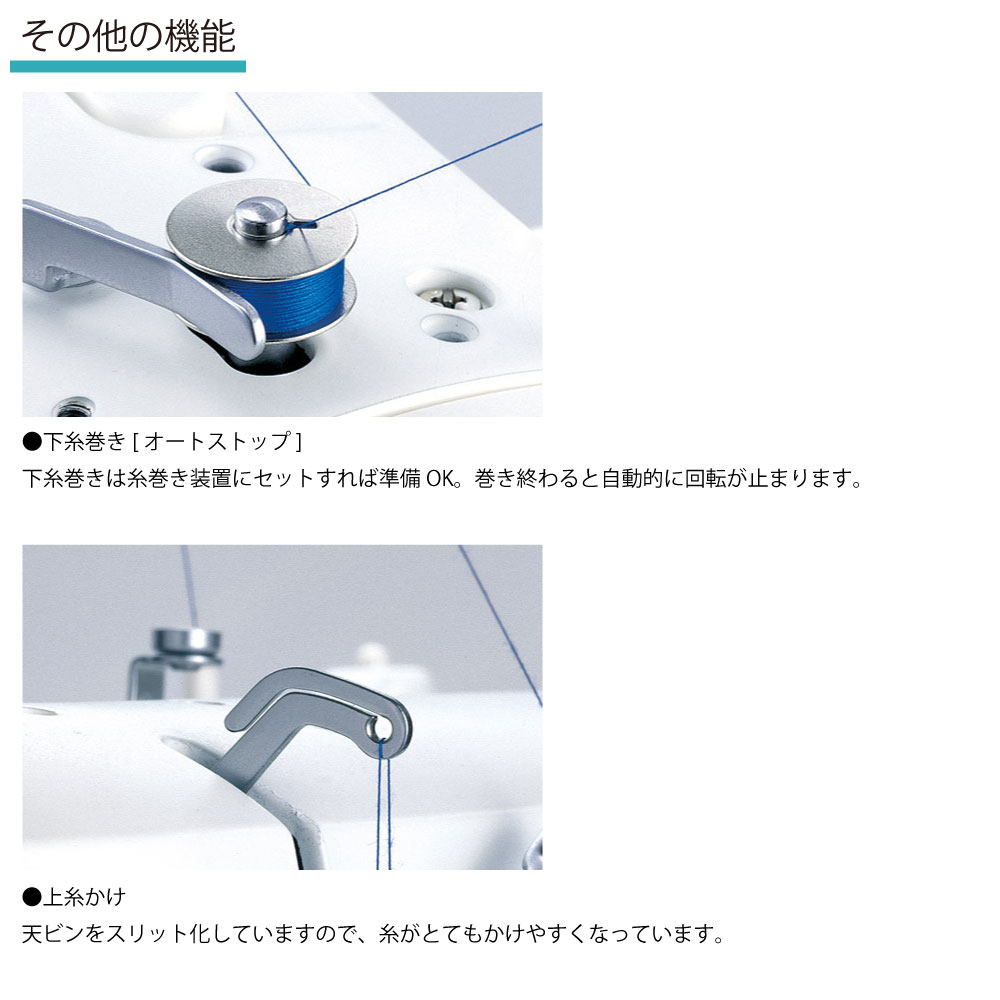 その他の機能

●下糸巻き [ オートストップ ]
下糸巻きは糸巻き装置にセットすれば準備 OK。巻き終わると自動的に回転が止まります。

●上糸かけ
天ビンをスリット化していますので、糸がとてもかけやすくなっています。