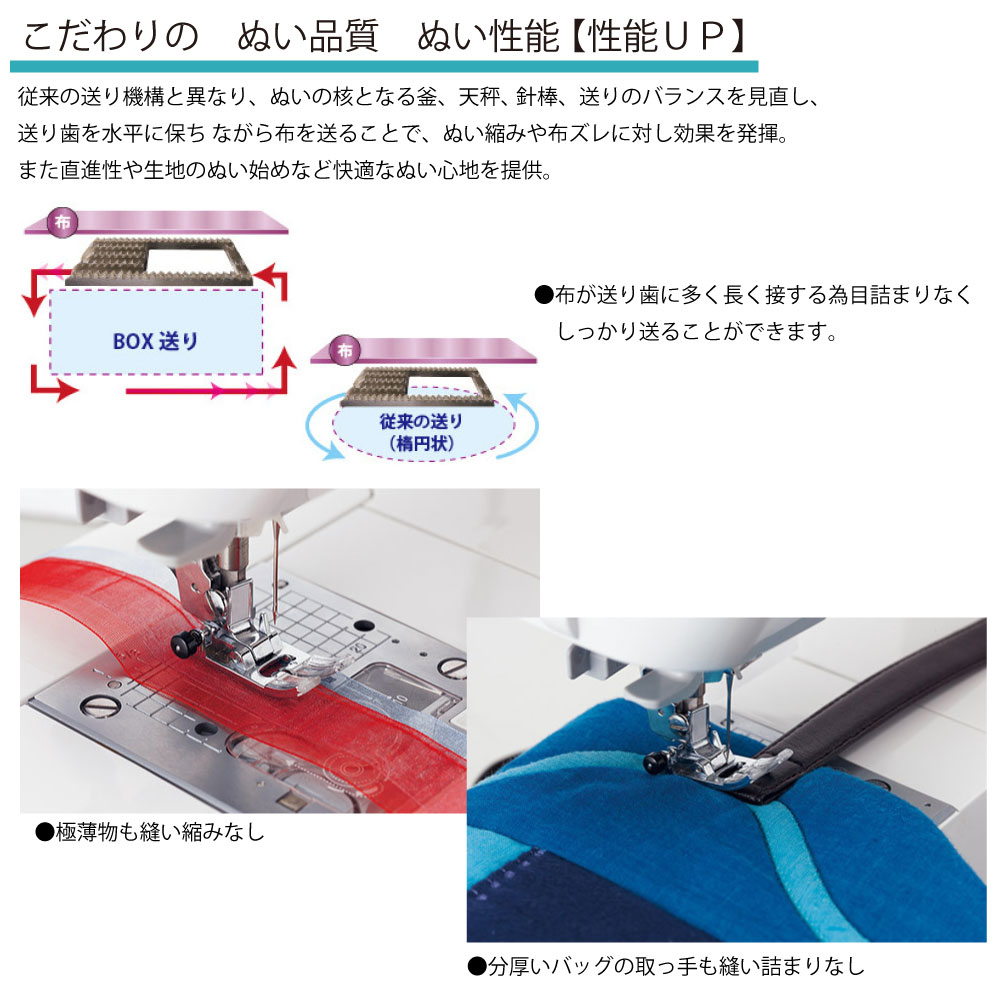 こだわりの　ぬい品質　ぬい性能【性能ＵＰ】

従来の送り機構と異なり、ぬいの核となる釜、天秤、針棒、送りのバランスを見直し、送り歯を水平に保ち ながら布を送ることで、ぬい縮みや布ズレに対し効果を発揮。また直進性や生地のぬい始めなど快適なぬい心地を提供。

布

BOX 送り

布

従来の送り
(楕円状)

●布が送り歯に多く長く接する為目詰まりなくしっかり送ることができます。

●極薄物も縫い縮みなし

●分厚いバッグの取っ手も縫い詰まりなし