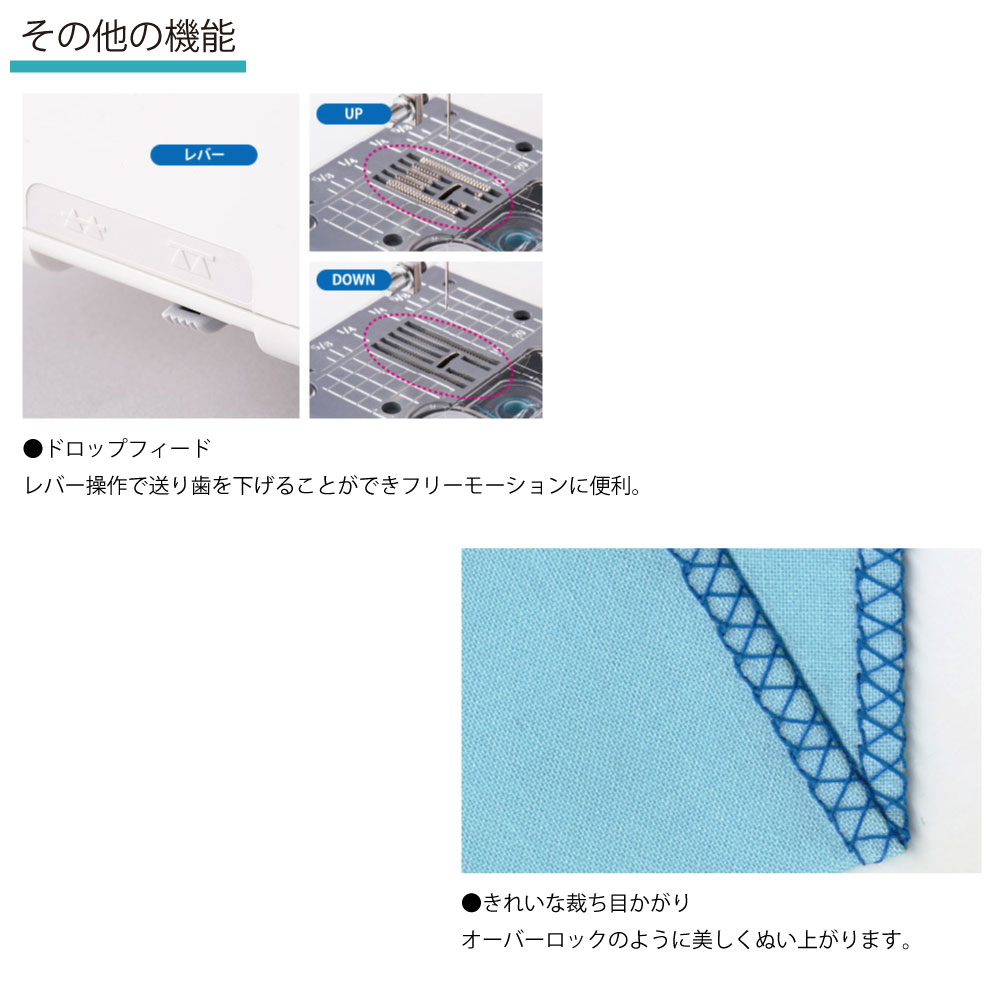 その他の機能

レバー

UP

DOWN

●ドロップフィード
レバー操作で送り歯を下げることができフリーモーションに便利。

●きれいな裁ち目かがり
オーバーロックのように美しくぬい上がります。