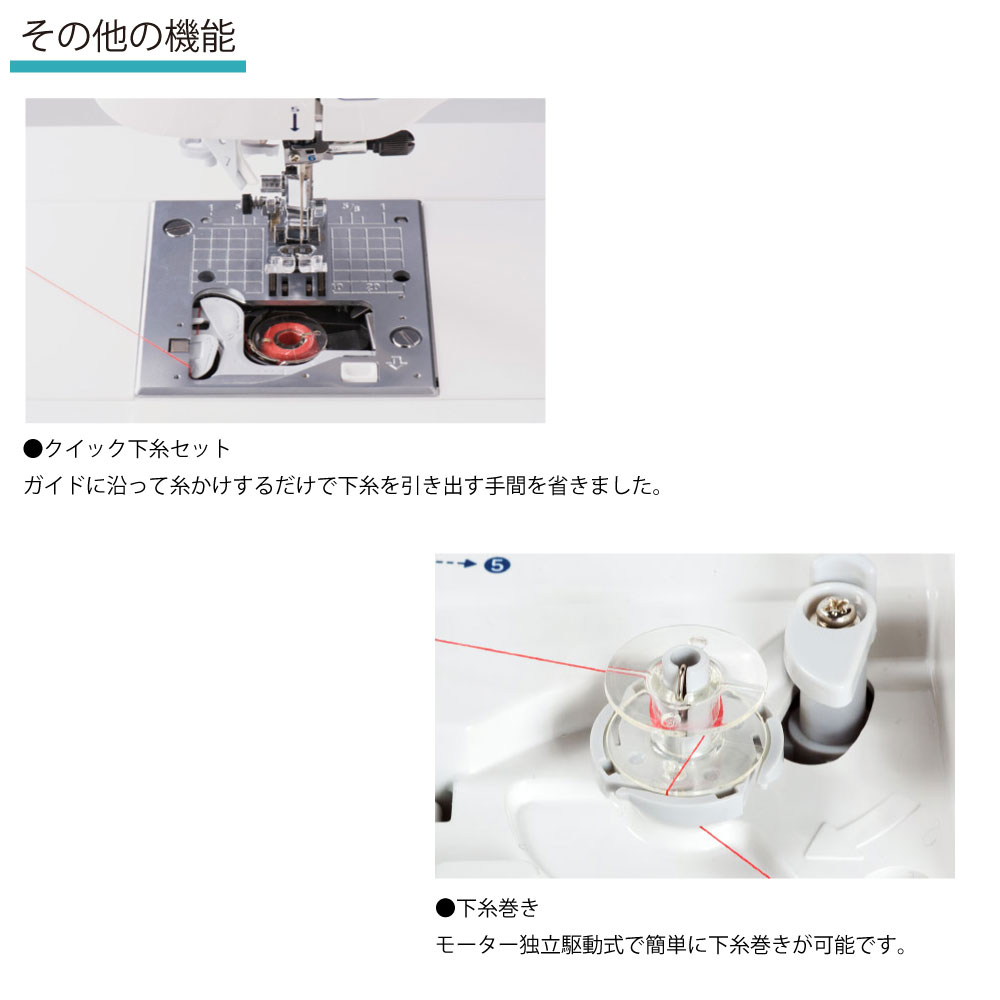 その他の機能

●クイック下糸セット
ガイドに沿って糸かけするだけで下糸を引き出す手間を省きました。

5

●下糸巻き
モーター独立駆動式で簡単に下糸巻きが可能です。